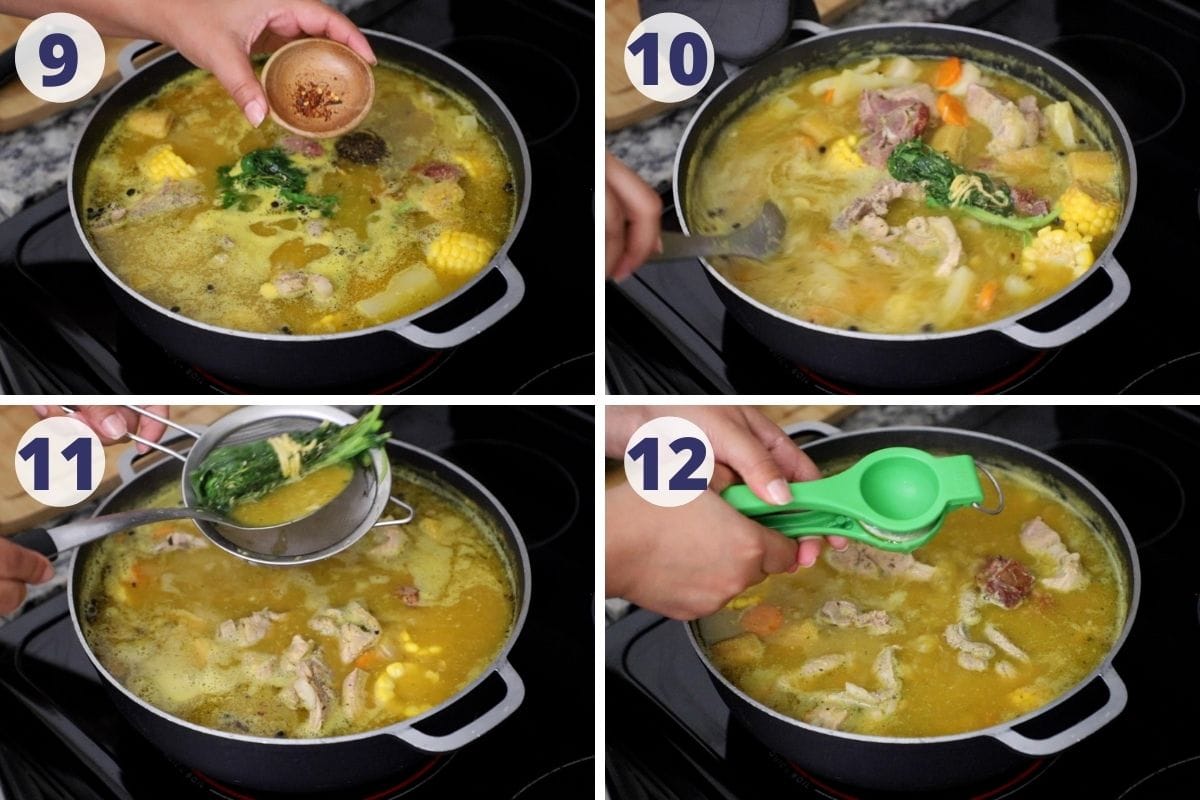 9

10

11

12