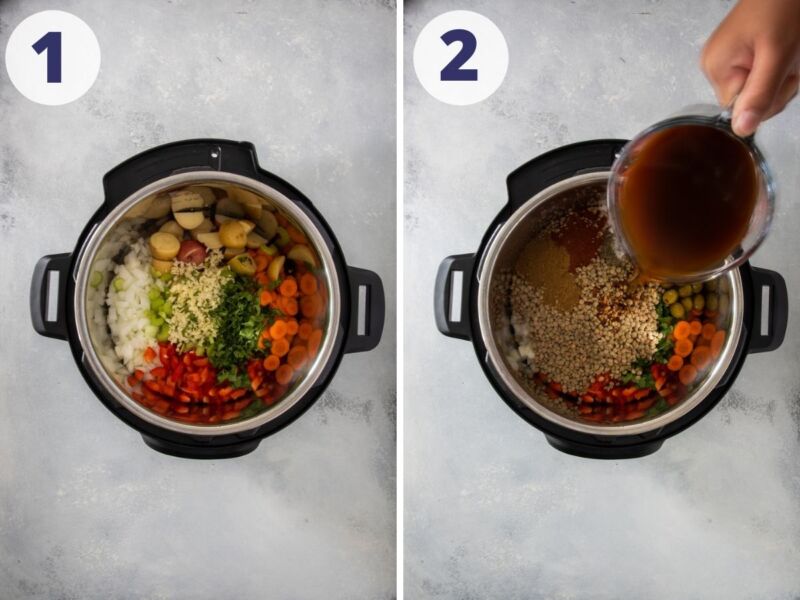 1

2