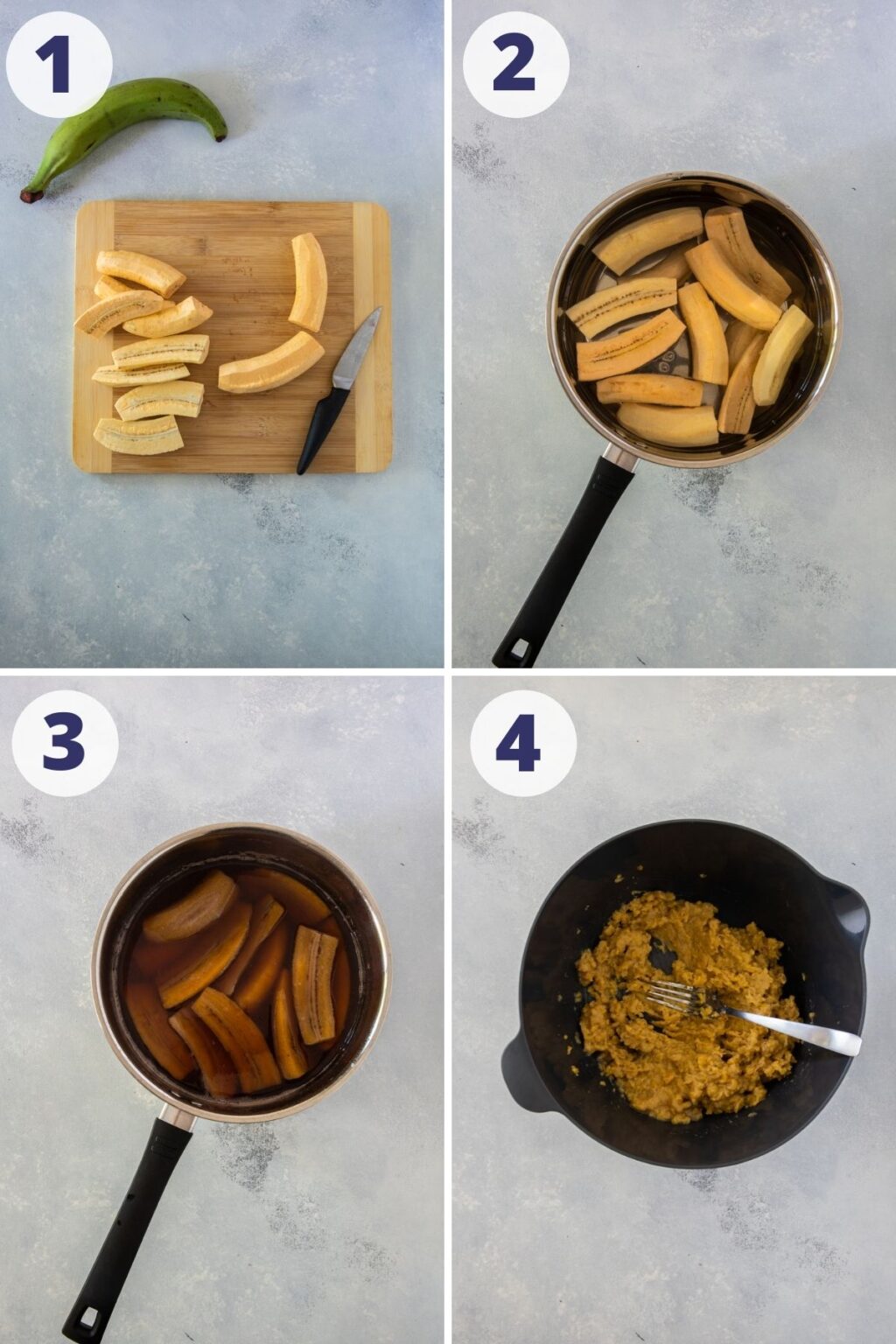 1

2

3

4