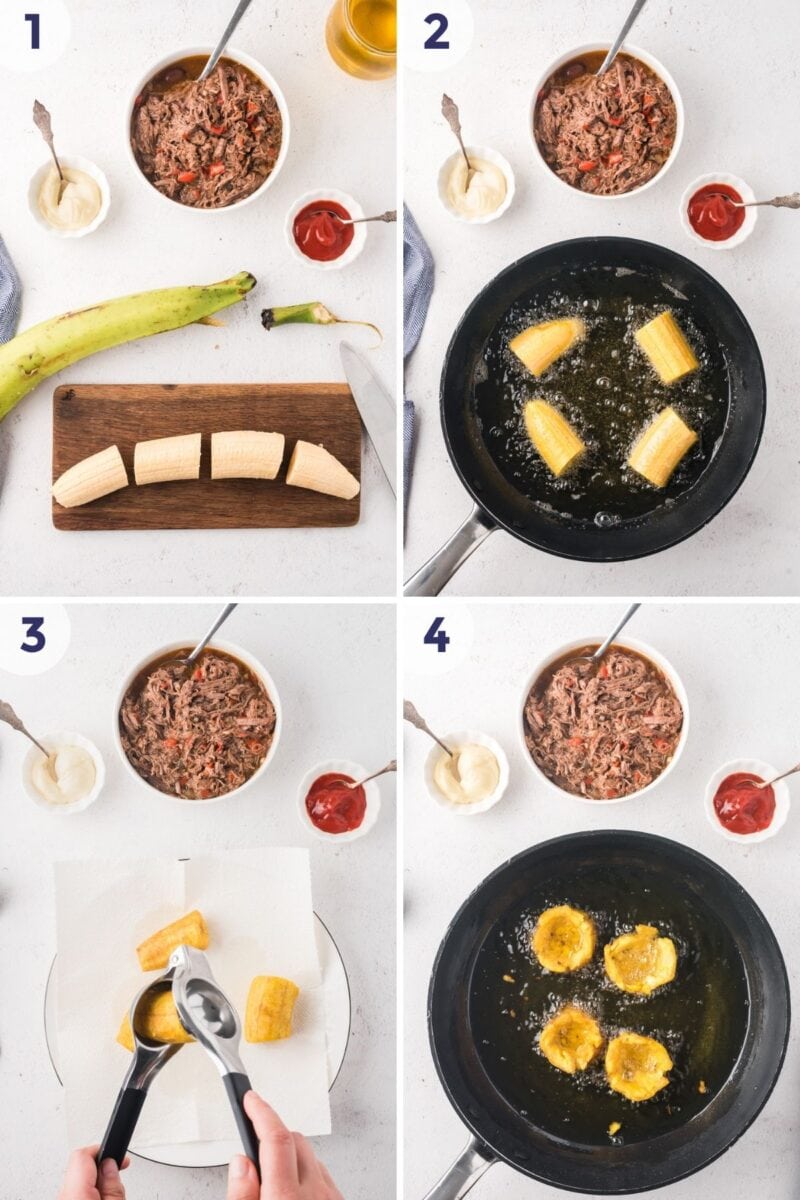 1

2

3

4