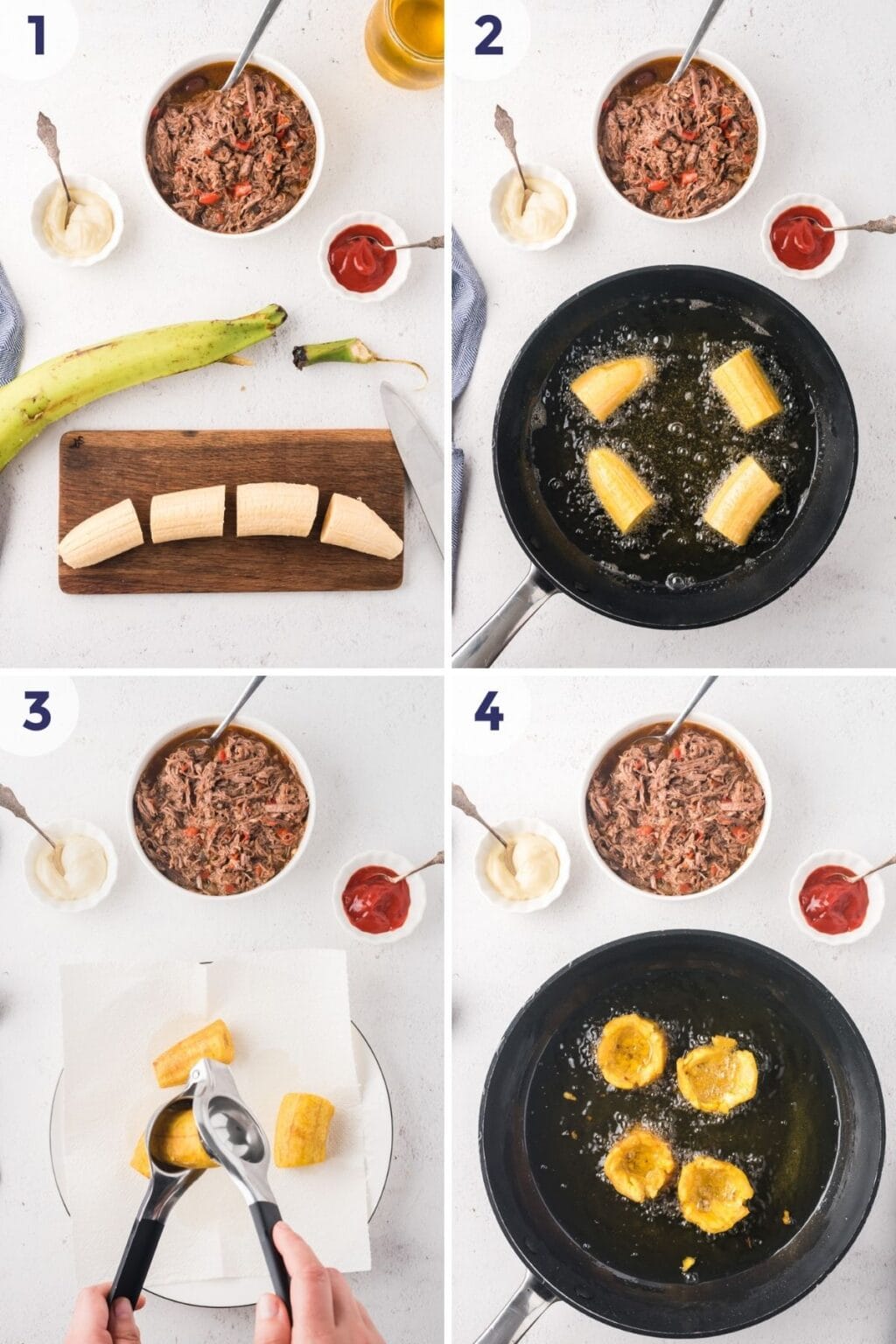 1

2

3

4